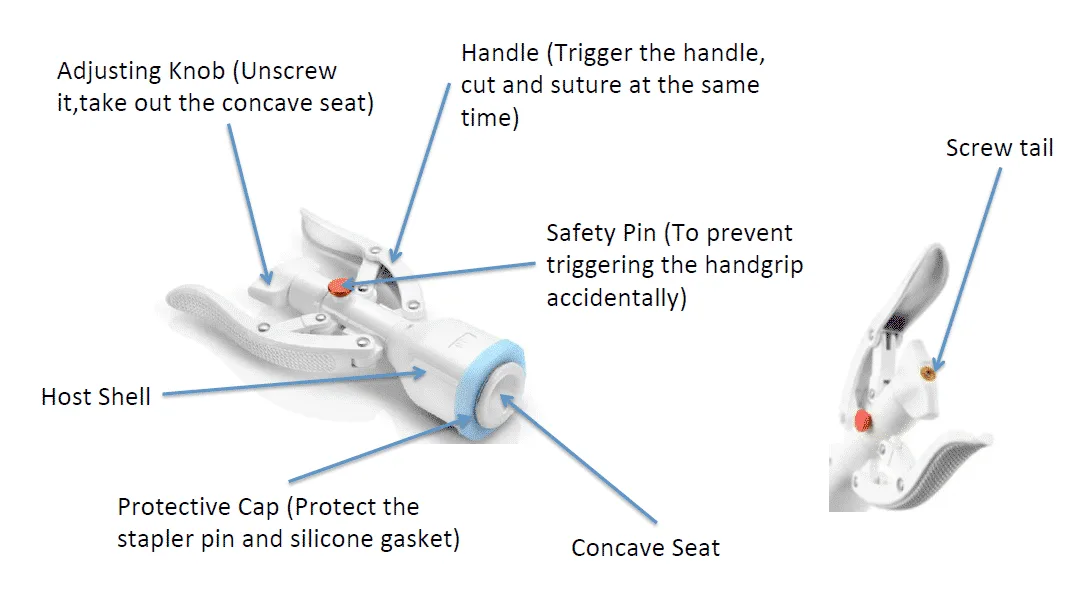 Adjusting Knob (Unscrew it,take out the concave seat)

Handle (Trigger the handle, cut and suture at the same time)

Screw tail

Safety Pin (To prevent triggering the handgrip accidentally)

Host Shell

Protective Cap (Protect the stapler pin and silicone gasket)

Concave Seat